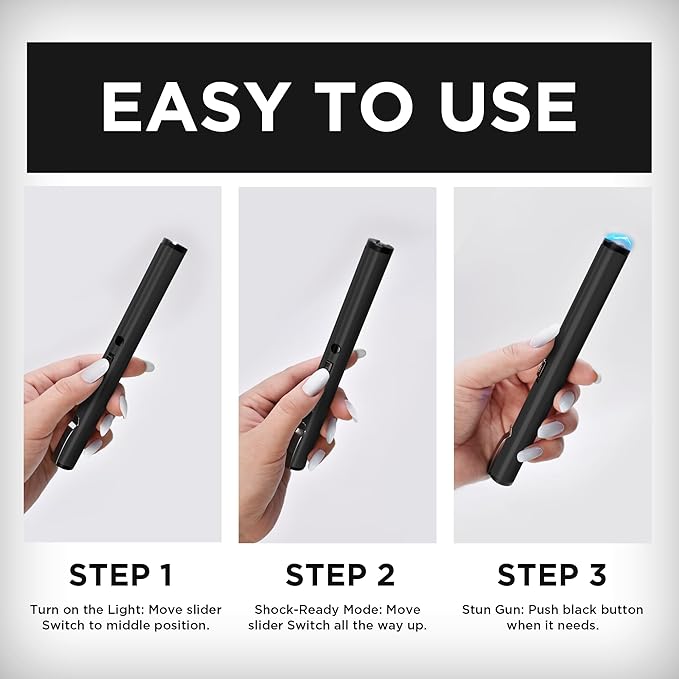 EASY TO USE

STEP 1

Turn on the Light: Move slider Switch to middle position.

STEP 2

Shock-Ready Mode: Move slider Switch all the way up.

STEP 3

Stun Gun: Push black button when it needs.